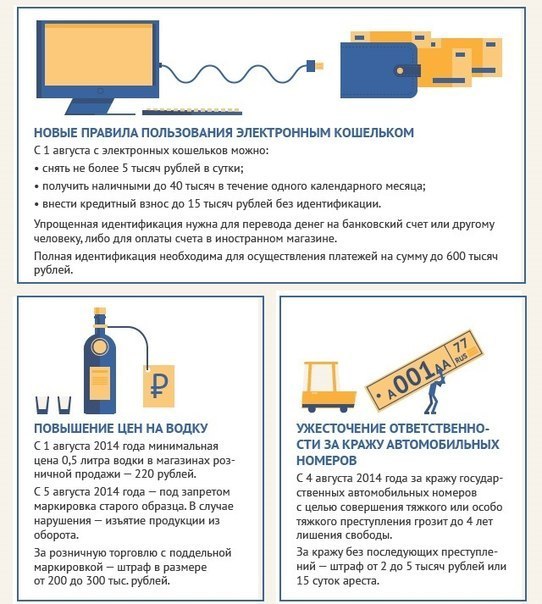 НОВЫЕ ПРАВИЛА ПОЛЬЗОВАНИЯ ЭЛЕКТРОННЫМ КОШЕЛЬКОМ

С 1 августа с электронных кошельков можно:

• снять не более 5 тысяч рублей в сутки;

• получить наличными до 40 тысяч в течение одного календарного месяца;

• внести кредитный взнос до 15 тысяч рублей без идентификации.

Упрощенная идентификация нужна для перевода денег на банковский счет или другому человеку, либо для оплаты счета в иностранном магазине.

Полная идентификация необходима для осуществления платежей на сумму до 600 тысяч рублей.

₽

ПОВЫШЕНИЕ ЦЕН НА ВОДКУ

С 1 августа 2014 года минимальная цена 0,5 литра водки в магазинах розничной продажи — 220 рублей.

С 5 августа 2014 года — под запретом маркировка старого образца. В случае нарушения — изъятие продукции из оборота.

За розничную торговлю с поддельной маркировкой — штраф в размере от 200 до 300 тыс. рублей.

А001АА 77 RUS

УЖЕСТОЧЕНИЕ ОТВЕТСТВЕННОСТИ ЗА КРАЖУ АВТОМОБИЛЬНЫХ НОМЕРОВ

С 4 августа 2014 года за кражу государственных автомобильных номеров с целью совершения тяжкого или особо тяжкого преступления грозит до 4 лет лишения свободы.

За кражу без последующих преступлений — штраф от 2 до 5 тысяч рублей или 15 суток ареста.